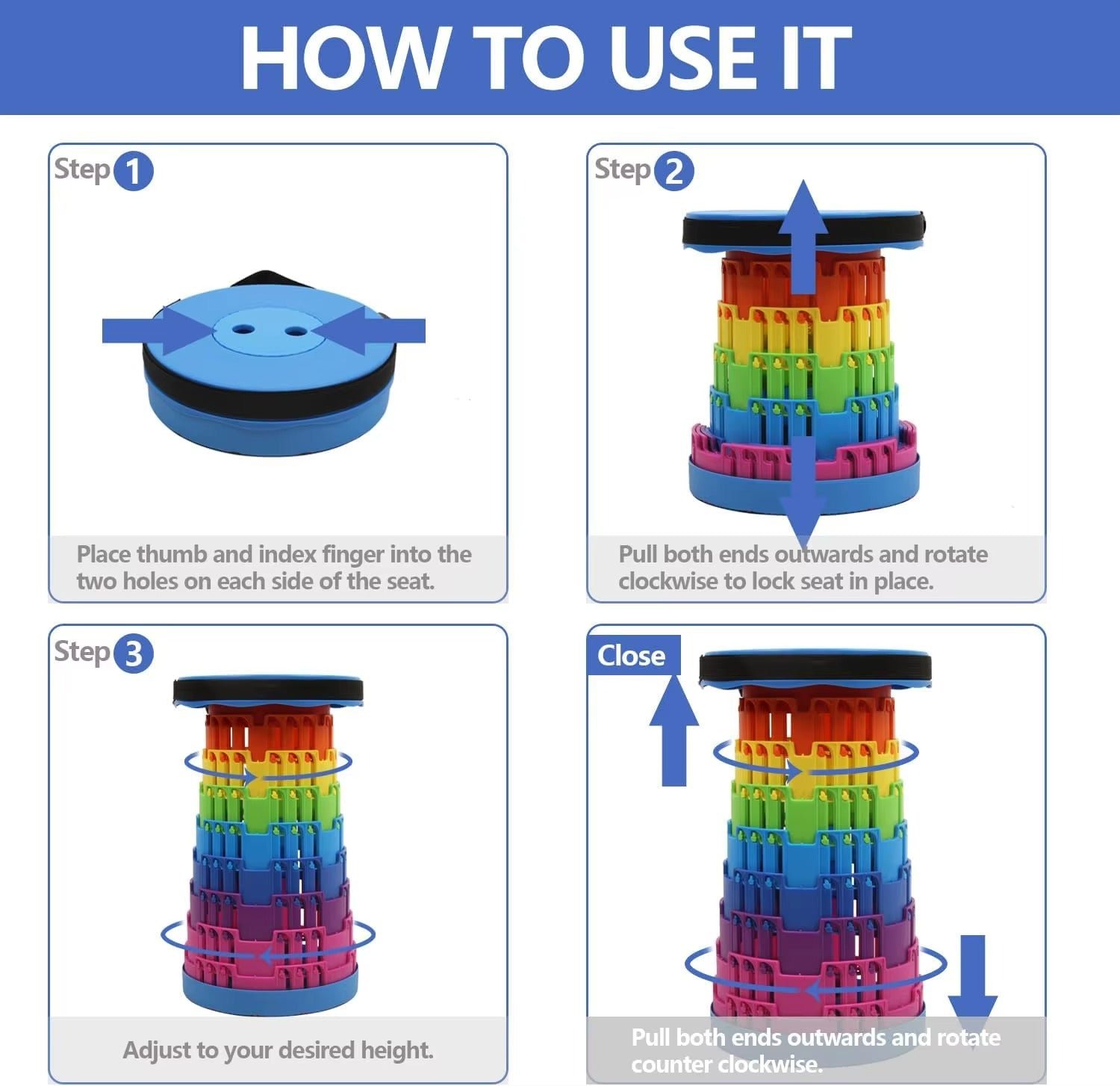 HOW TO USE IT

Step 1

Place thumb and index finger into the two holes on each side of the seat.

Step 2

Pull both ends outwards and rotate clockwise to lock seat in place.

Step 3

Adjust to your desired height.

Close

Pull both ends outwards and rotate counter clockwise.